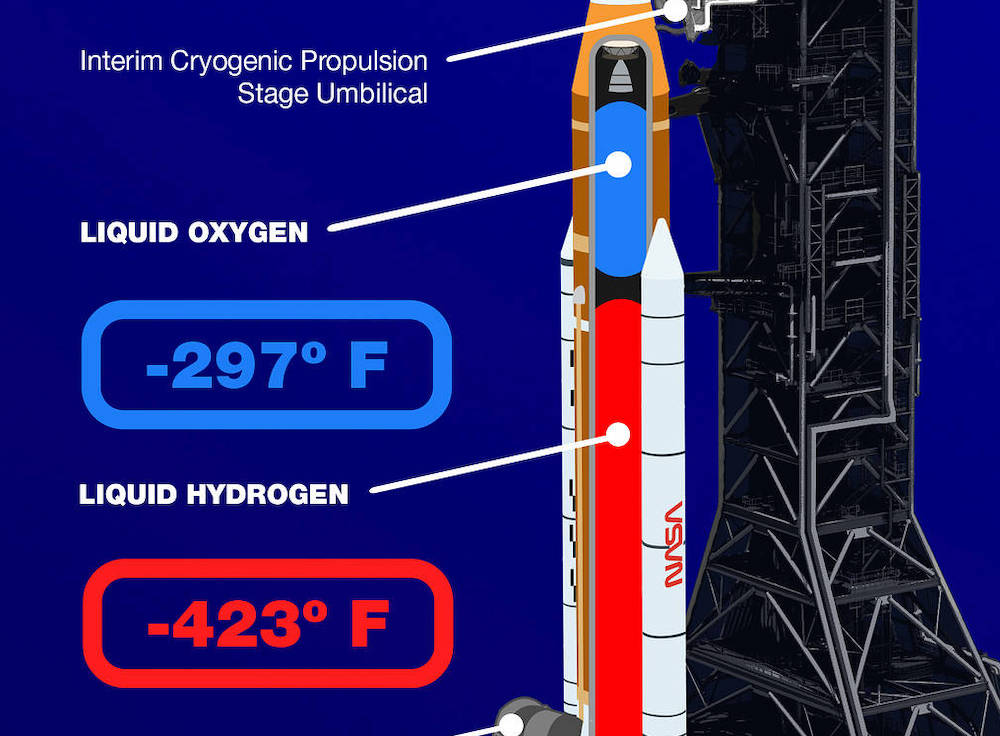 Interim Cryogenic Propulsion Stage Umbilical

LIQUID OXYGEN

-297° F

LIQUID HYDROGEN

-423° F

NASA